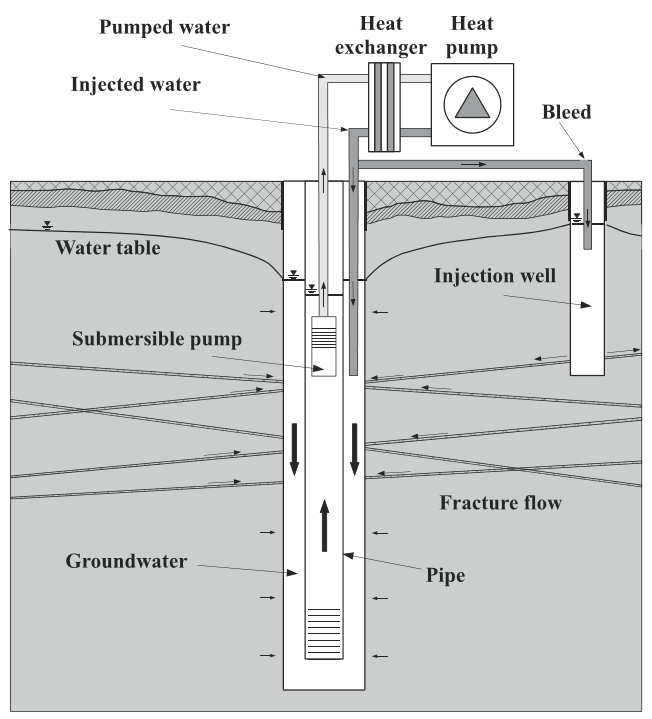 Pumped water
Heat exchanger
Heat pump
Injected water
Bleed
Water table
Injection well
Submersible pump
Fracture flow
Groundwater
Pipe