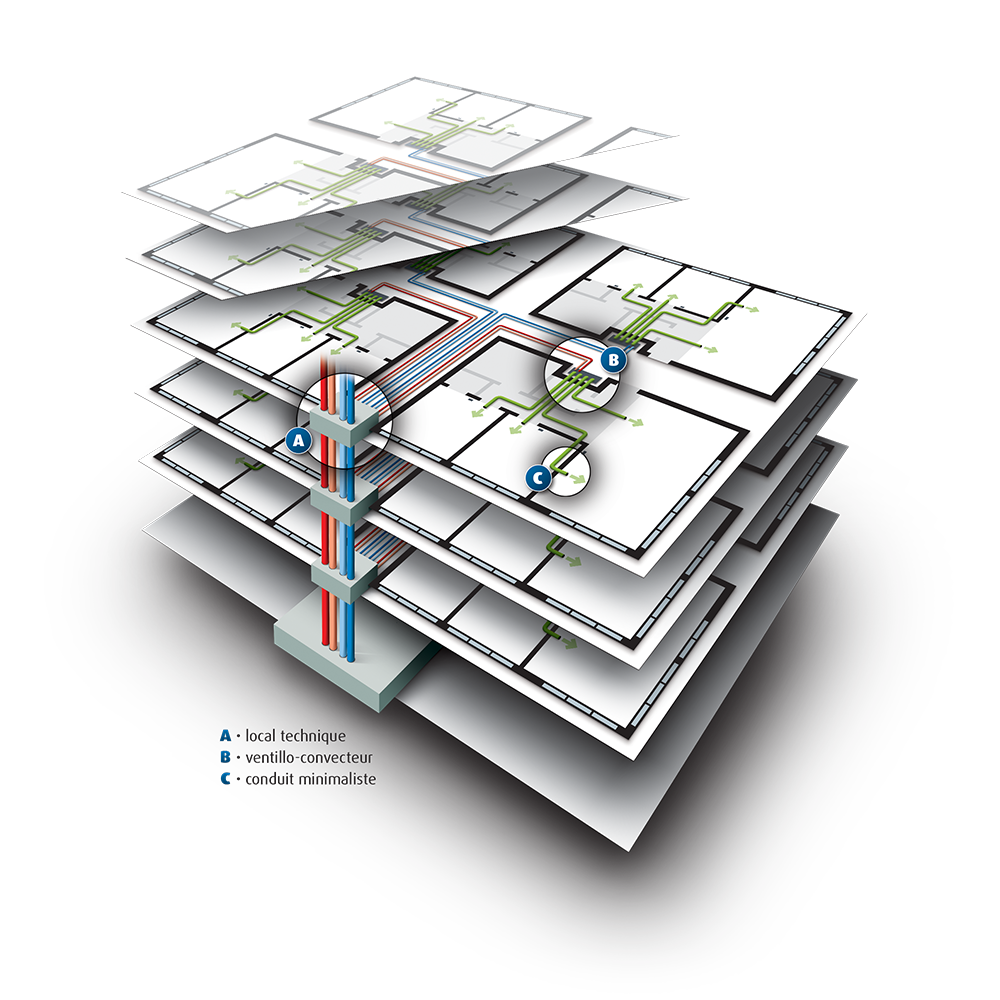 B

A

C

A · local technique
B · ventillo-convecteur
C · conduit minimaliste