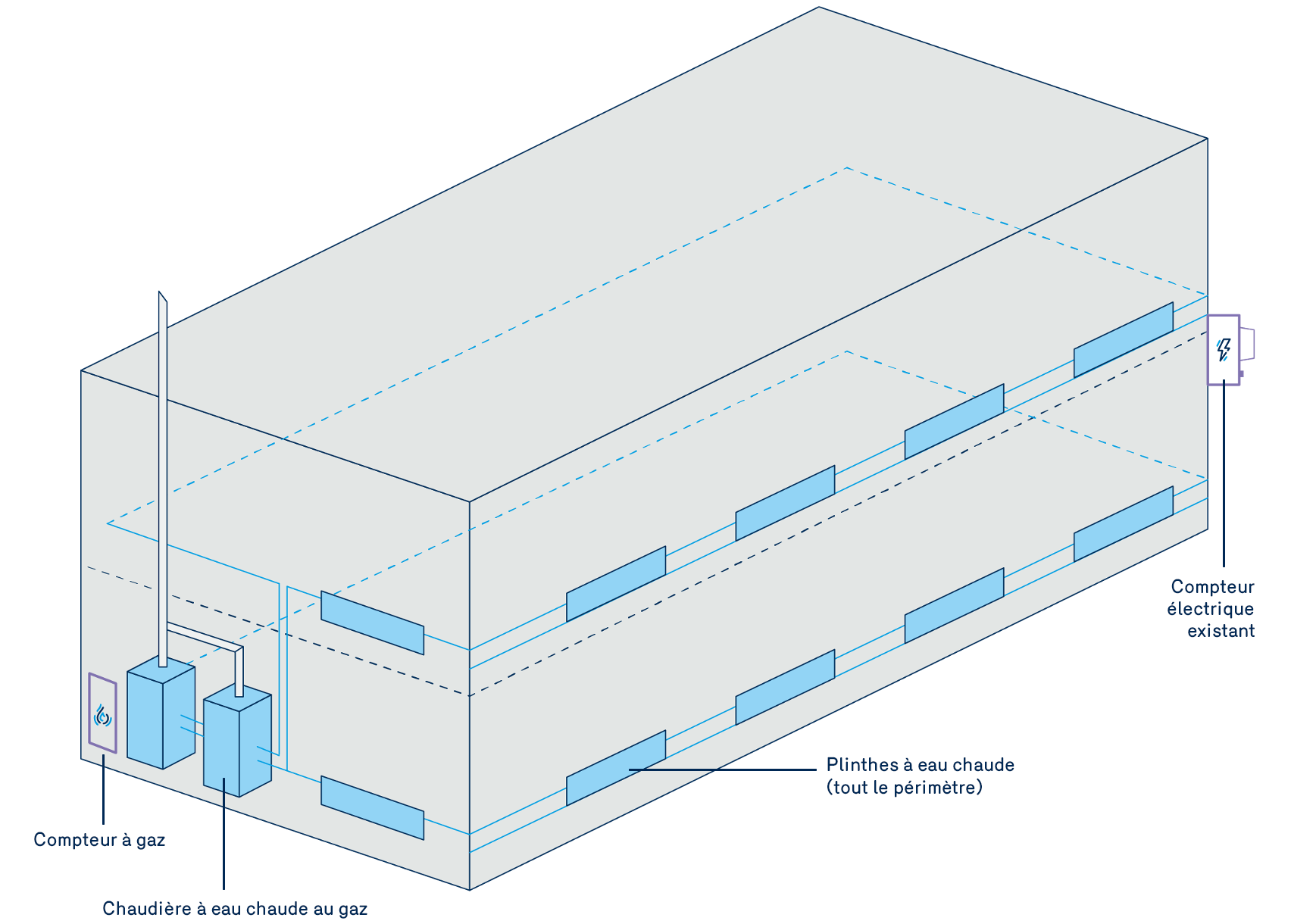 Compteur électrique existant

Plinthes à eau chaude (tout le périmètre)

Compteur à gaz

Chaudière à eau chaude au gaz